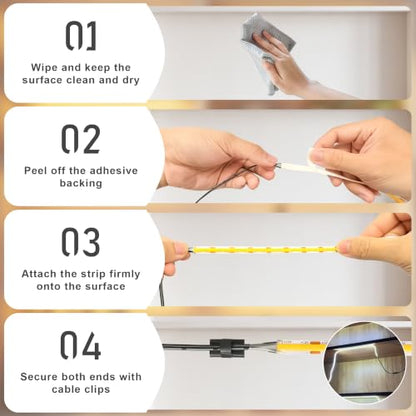 01

Wipe and keep the surface clean and dry

02

Peel off the adhesive backing

03

Attach the strip firmly onto the surface

04

Secure both ends with cable clips