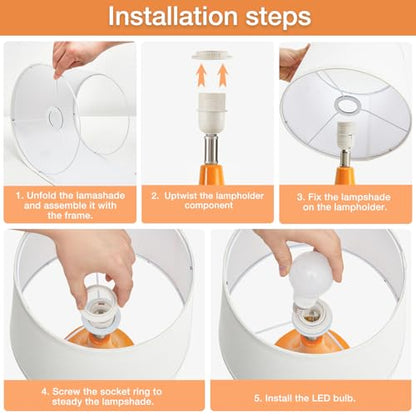 Installation steps

1. Unfold the lamashade and assemble it with the frame.

2. Uptwist the lampholder component

3. Fix the lampshade on the lampholder.

4. Screw the socket ring to steady the lampshade.

5. Install the LED bulb.