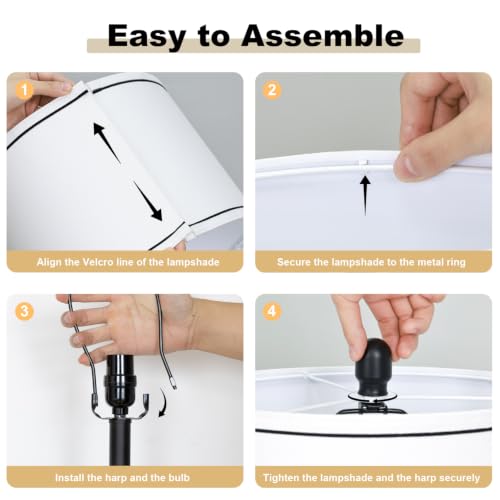 Easy to Assemble

1
Align the Velcro line of the lampshade

2
Secure the lampshade to the metal ring

3
Install the harp and the bulb

4
Tighten the lampshade and the harp securely