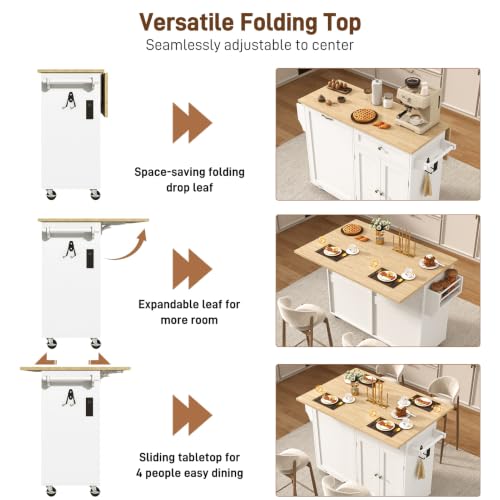 Versatile Folding Top
Seamlessly adjustable to center

Space-saving folding drop leaf

Expandable leaf for more room

Sliding tabletop for 4 people easy dining