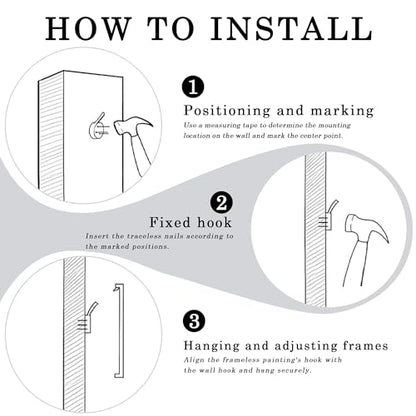 HOW TO INSTALL

1

Positioning and marking

Use a measuring tape to determine the mounting location on the wall and mark the center point.

2

Fixed hook

Insert the traceless nails according to the marked positions.

3

Hanging and adjusting frames

Align the frameless painting's hook with the wall hook and hang securely.