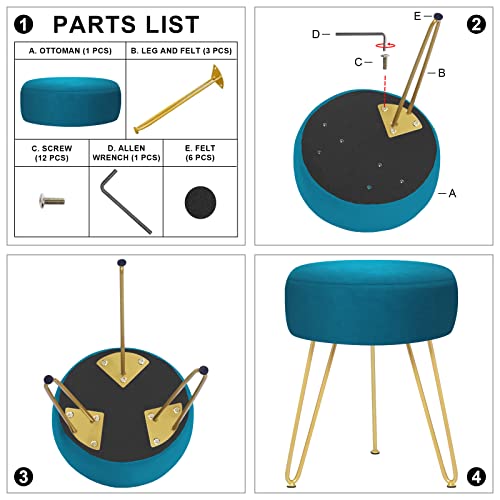 1 PARTS LIST

| A. OTTOMAN (1 PCS) | B. LEG AND FELT (3 PCS) |
|---|---|

| C. SCREW (12 PCS) | D. ALLEN WRENCH (1 PCS) | E. FELT (6 PCS) |
|---|---|---|

2
E
D
C
B
A

3

4