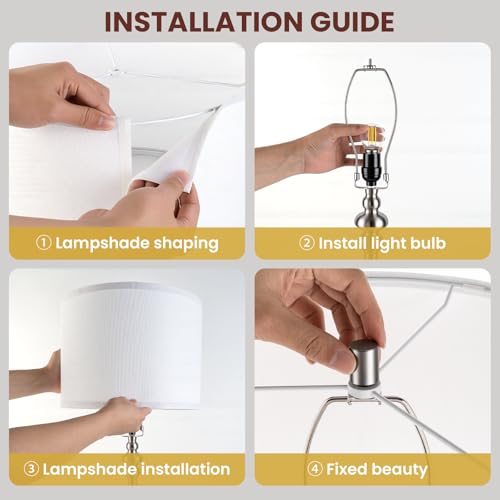 INSTALLATION GUIDE

① Lampshade shaping

② Install light bulb

③ Lampshade installation

④ Fixed beauty