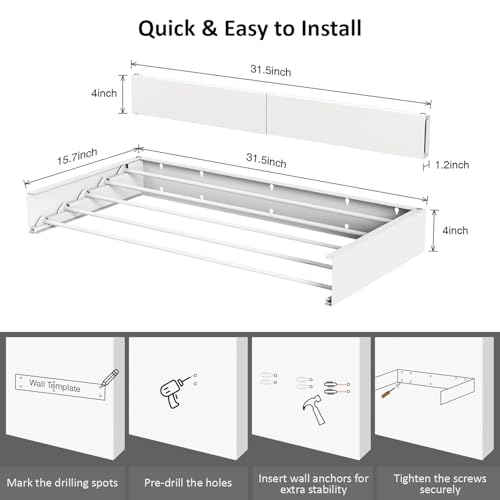 Quick & Easy to Install

31.5inch

4inch

1.2inch

15.7inch

31.5inch

4inch

Wall Template

Mark the drilling spots

Pre-drill the holes

Insert wall anchors for extra stability

Tighten the screws securely