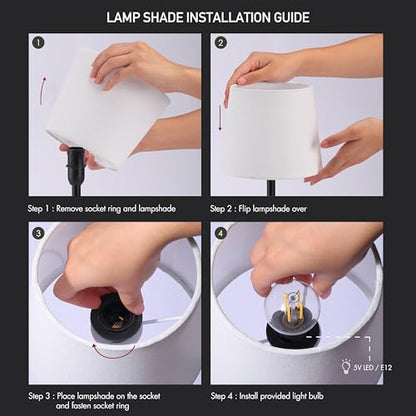 LAMP SHADE INSTALLATION GUIDE

1

Step 1 : Remove socket ring and lampshade

2

Step 2 : Flip lampshade over

3

Step 3 : Place lampshade on the socket and fasten socket ring

4

5V LED / E12

Step 4 : Install provided light bulb