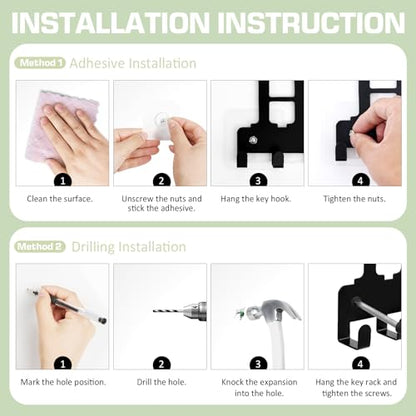 INSTALLATION INSTRUCTION

Method 1 Adhesive Installation

1
Clean the surface.

2
Unscrew the nuts and stick the adhesive.

3
Hang the key hook.

4
Tighten the nuts.

Method 2 Drilling Installation

1
Mark the hole position.

2
Drill the hole.

3
Knock the expansion into the hole.

4
Hang the key rack and tighten the screws.