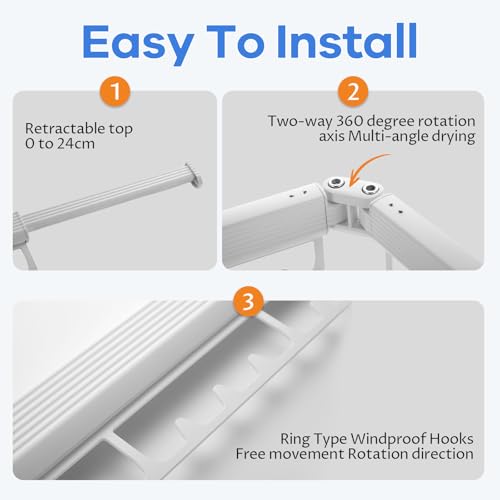 Easy To Install

1

Retractable top
0 to 24cm

2

Two-way 360 degree rotation
axis Multi-angle drying

3

Ring Type Windproof Hooks
Free movement Rotation direction