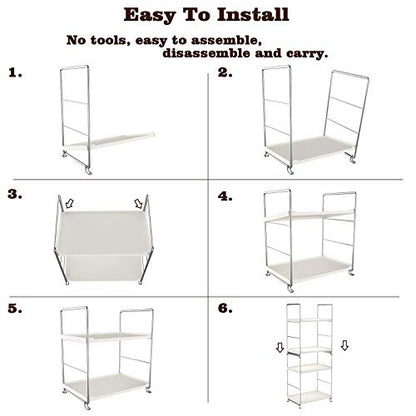 Easy To Install

No tools, easy to assemble, disassemble and carry.

1.

2.

3.

4.

5.

6.