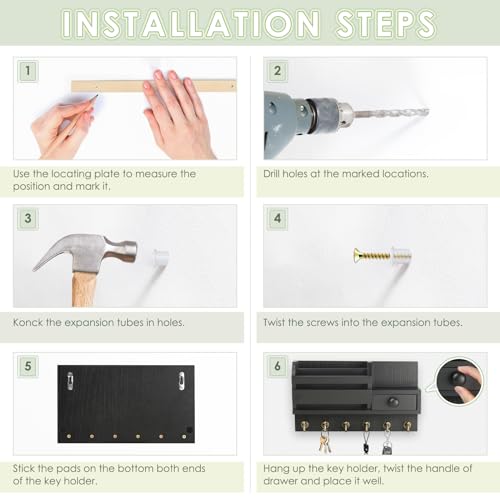 INSTALLATION STEPS

1

Use the locating plate to measure the position and mark it.

2

Drill holes at the marked locations.

3

Konck the expansion tubes in holes.

4

Twist the screws into the expansion tubes.

5

Stick the pads on the bottom both ends of the key holder.

6

Hang up the key holder, twist the handle of drawer and place it well.