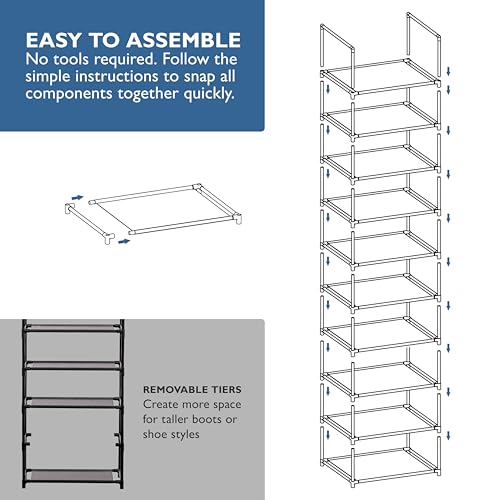 EASY TO ASSEMBLE
No tools required. Follow the simple instructions to snap all components together quickly.

REMOVABLE TIERS
Create more space for taller boots or shoe styles