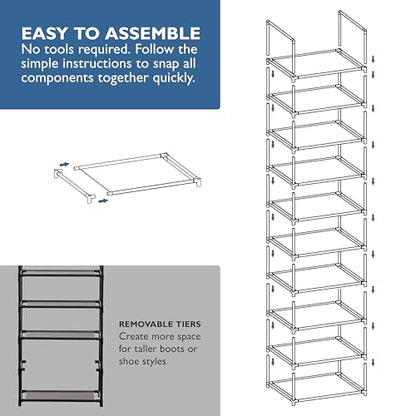 EASY TO ASSEMBLE
No tools required. Follow the simple instructions to snap all components together quickly.

REMOVABLE TIERS
Create more space for taller boots or shoe styles