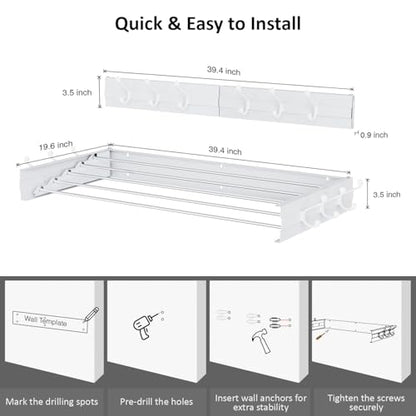 Quick & Easy to Install

39.4 inch

3.5 inch

0.9 inch

19.6 inch

39.4 inch

3.5 inch

Wall Template

Mark the drilling spots

Pre-drill the holes

Insert wall anchors for extra stability

Tighten the screws securely