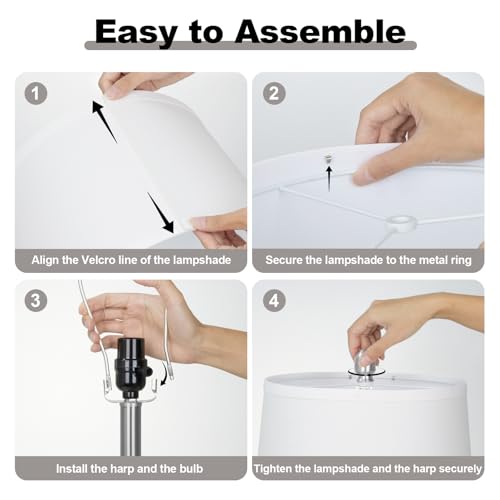 Easy to Assemble

1

Align the Velcro line of the lampshade

2

Secure the lampshade to the metal ring

3

Install the harp and the bulb

4

Tighten the lampshade and the harp securely