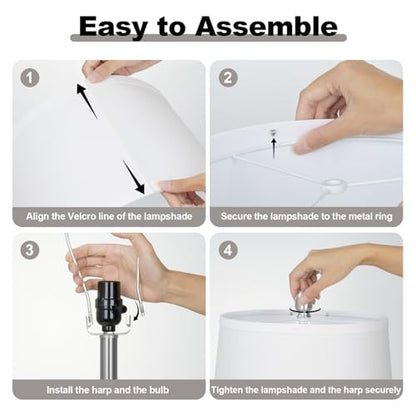 Easy to Assemble

1

Align the Velcro line of the lampshade

2

Secure the lampshade to the metal ring

3

Install the harp and the bulb

4

Tighten the lampshade and the harp securely