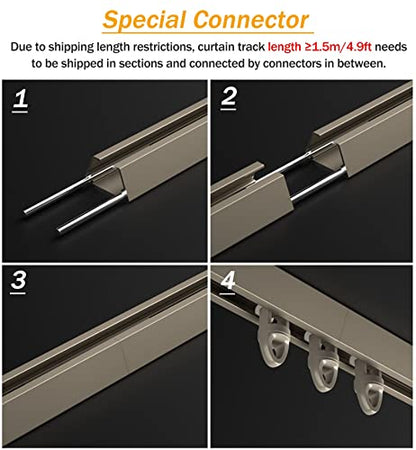 Special Connector

Due to shipping length restrictions, curtain track length ≥1.5m/4.9ft needs to be shipped in sections and connected by connectors in between.

1

2

3

4