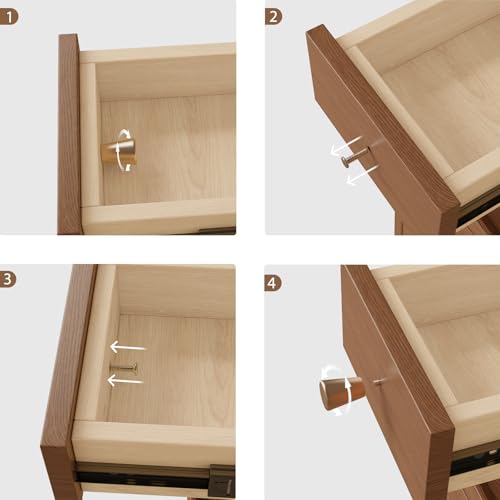 1

2

3

4