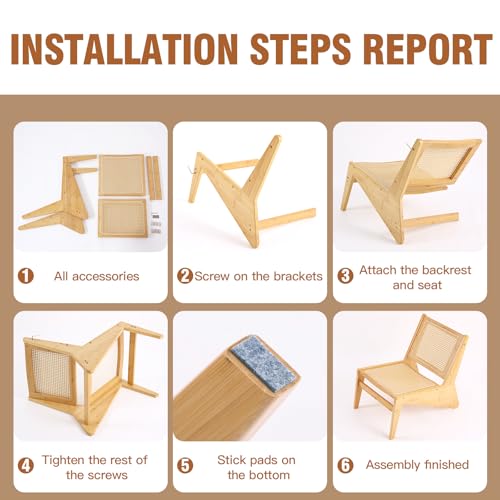 INSTALLATION STEPS REPORT

1 All accessories

2 Screw on the brackets

3 Attach the backrest and seat

4 Tighten the rest of the screws

5 Stick pads on the bottom

6 Assembly finished