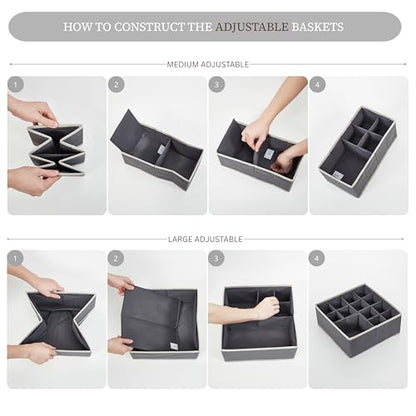 HOW TO CONSTRUCT THE ADJUSTABLE BASKETS

MEDIUM ADJUSTABLE

1

2

3

4

LARGE ADJUSTABLE

1

2

3

4