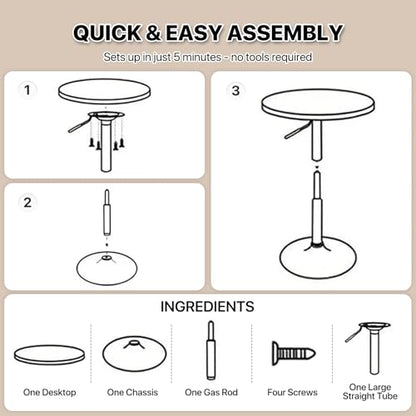 QUICK & EASY ASSEMBLY

Sets up in just 5 minutes - no tools required

1

2

3

INGREDIENTS

One Desktop

One Chassis

One Gas Rod

Four Screws

One Large Straight Tube