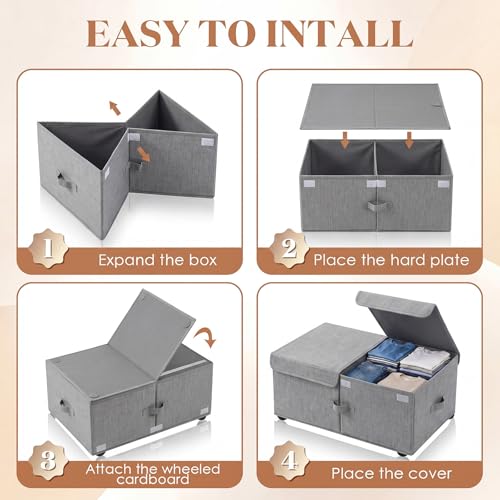 EASY TO INTALL

1
Expand the box

2
Place the hard plate

3
Attach the wheeled cardboard

4
Place the cover