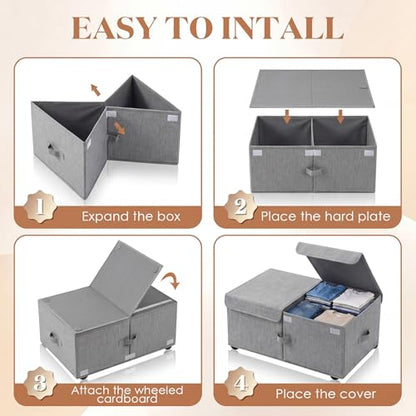 EASY TO INTALL

1 Expand the box

2 Place the hard plate

3 Attach the wheeled cardboard

4 Place the cover