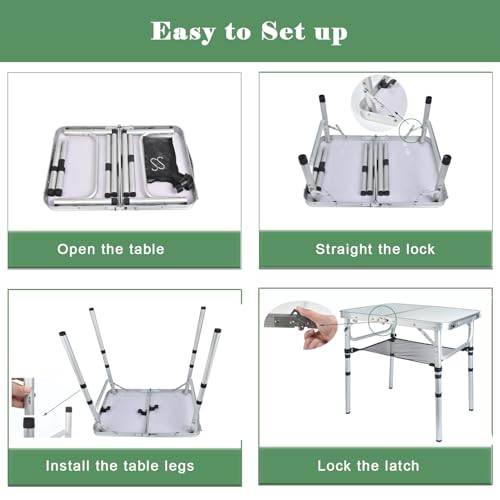 Easy to Set up

Open the table

Straight the lock

Install the table legs

Lock the latch