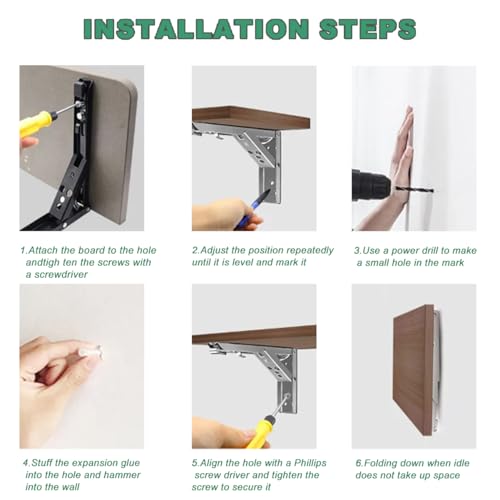 INSTALLATION STEPS

1.Attach the board to the hole andtigh ten the screws with a screwdriver

2.Adjust the position repeatedly until it is level and mark it

3.Use a power drill to make a small hole in the mark

4.Stuff the expansion glue into the hole and hammer into the wall

5.Align the hole with a Phillips screw driver and tighten the screw to secure it

6.Folding down when idle does not take up space