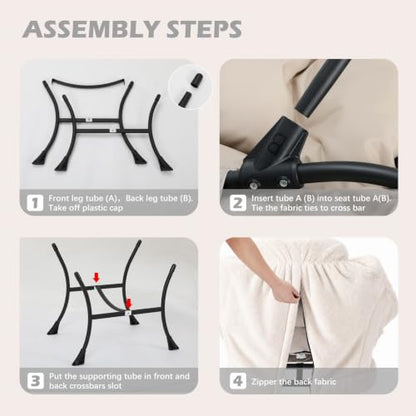 ASSEMBLY STEPS

1 Front leg tube (A)，Back leg tube (B). Take off plastic cap

2 Insert tube A (B) into seat tube A(B). Tie the fabric ties to cross bar

3 Put the supporting tube in front and back crossbars slot

4 Zipper the back fabric