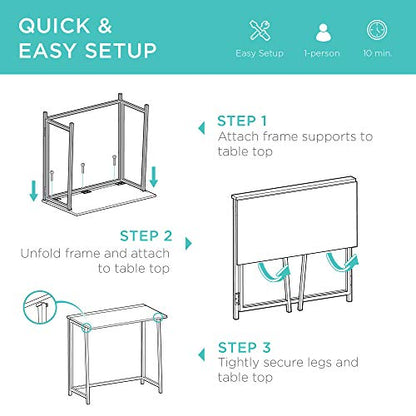 QUICK & EASY SETUP

Easy Setup

1-person

10 min.

STEP 1
Attach frame supports to table top

STEP 2
Unfold frame and attach to table top

STEP 3
Tightly secure legs and table top