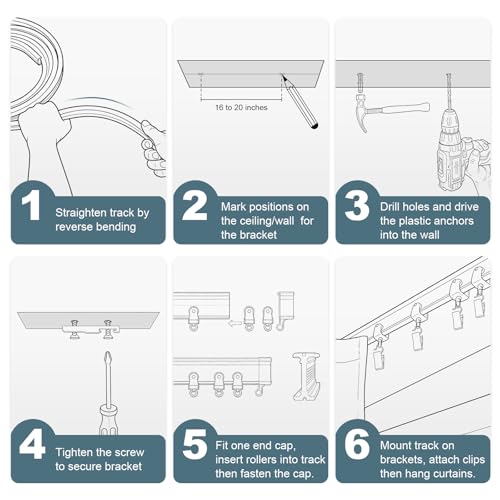 1 Straighten track by reverse bending

16 to 20 inches

2 Mark positions on the ceiling/wall for the bracket

3 Drill holes and drive the plastic anchors into the wall

4 Tighten the screw to secure bracket

5 Fit one end cap, insert rollers into track then fasten the cap.

6 Mount track on brackets, attach clips then hang curtains.