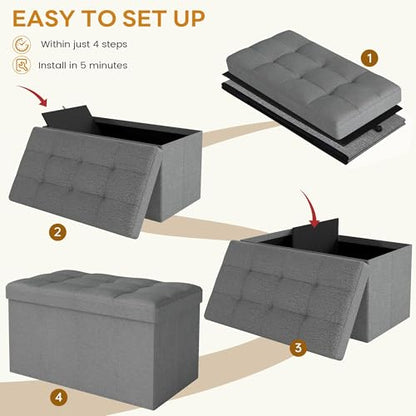 EASY TO SET UP

Within just 4 steps

Install in 5 minutes

1

2

3

4