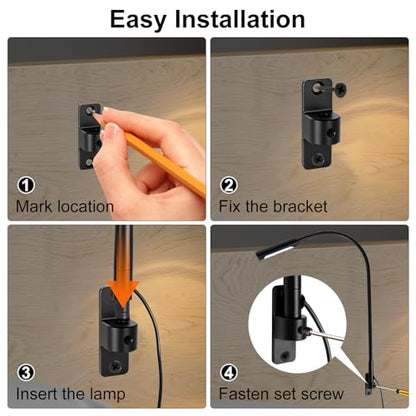 Easy Installation

1
Mark location

2
Fix the bracket

3
Insert the lamp

4
Fasten set screw