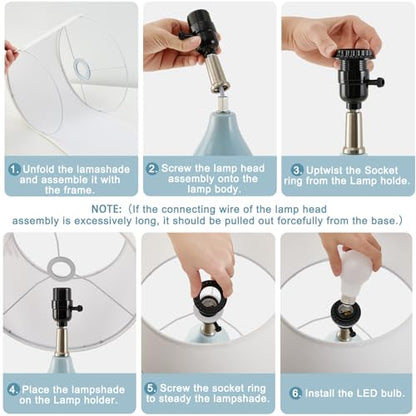 1. Unfold the lamashade and assemble it with the frame.

2. Screw the lamp head assembly onto the lamp body.

3. Uptwist the Socket ring from the Lamp holde.

NOTE:（If the connecting wire of the lamp head assembly is excessively long, it should be pulled out forcefully from the base.）

4. Place the lampshade on the Lamp holder.

5. Screw the socket ring to steady the lampshade.

6. Install the LED bulb.