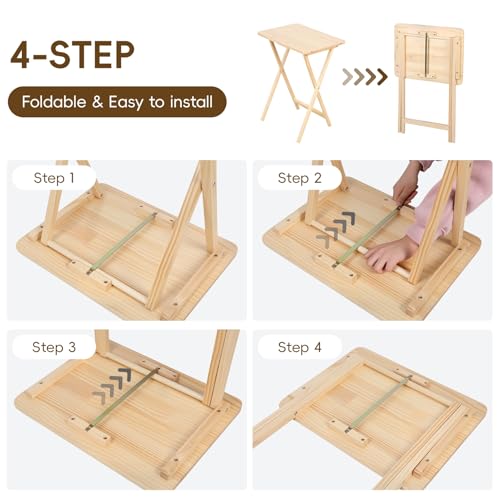 4-STEP

Foldable & Easy to install

Step 1

Step 2

Step 3

Step 4