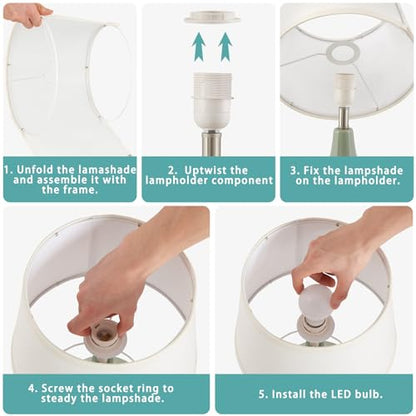 1. Unfold the lamashade and assemble it with the frame.

2. Uptwist the lampholder component

3. Fix the lampshade on the lampholder.

4. Screw the socket ring to steady the lampshade.

5. Install the LED bulb.