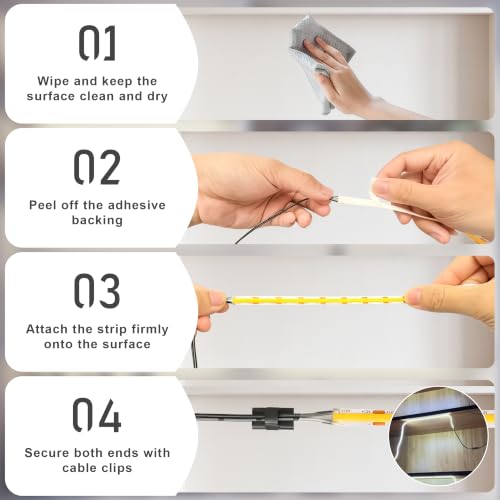 01

Wipe and keep the surface clean and dry

02

Peel off the adhesive backing

03

Attach the strip firmly onto the surface

04

Secure both ends with cable clips