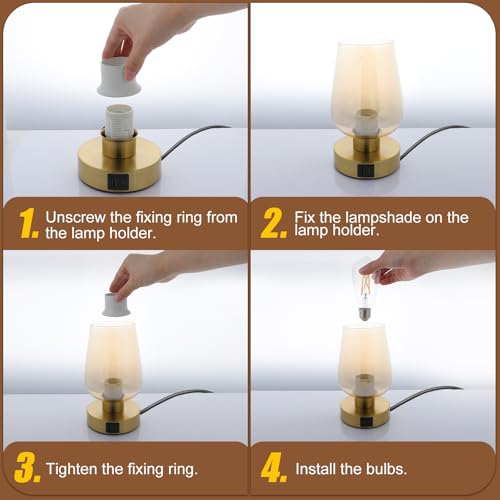 1. Unscrew the fixing ring from the lamp holder.

2. Fix the lampshade on the lamp holder.

3. Tighten the fixing ring.

4. Install the bulbs.