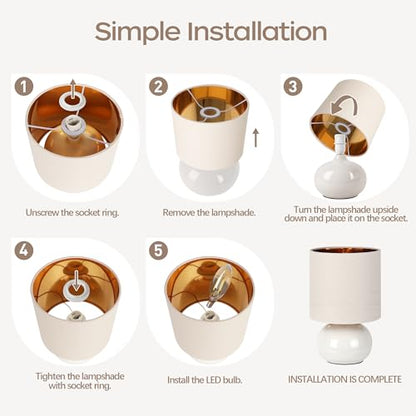 Simple Installation

1

Unscrew the socket ring.

2

Remove the lampshade.

3

Turn the lampshade upside down and place it on the socket.

4

Tighten the lampshade with socket ring.

5

Install the LED bulb.

INSTALLATION IS COMPLETE