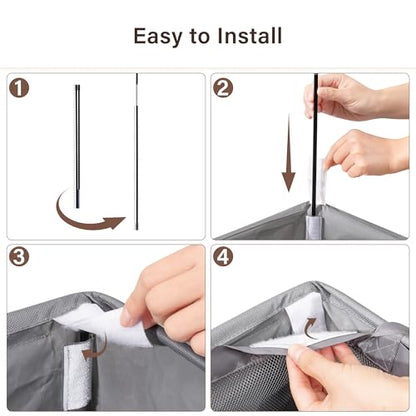 Easy to Install

1

2

3

4