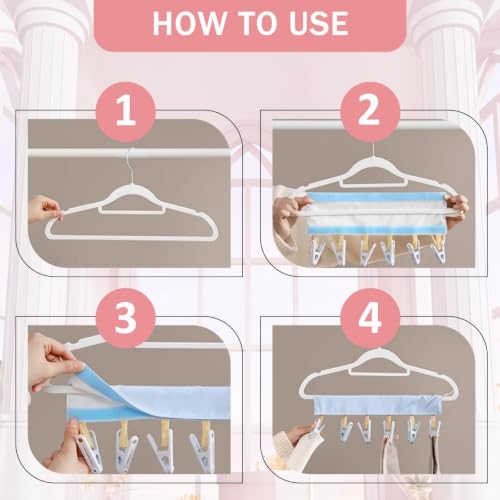 HOW TO USE

1

2

3

4