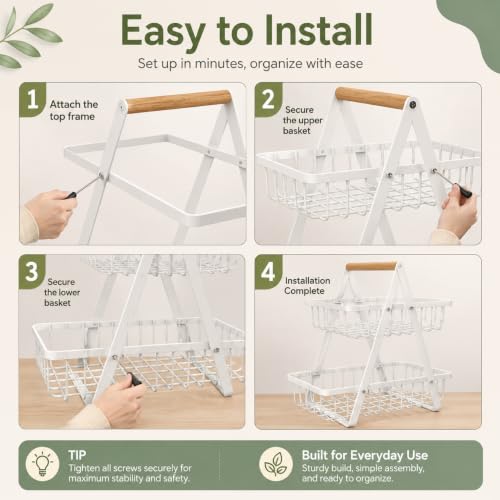 Easy to Install

Set up in minutes, organize with ease

1 Attach the top frame

2 Secure the upper basket

3 Secure the lower basket

4 Installation Complete

TIP
Tighten all screws securely for maximum stability and safety.

Built for Everyday Use
Sturdy build, simple assembly, and ready to organize.