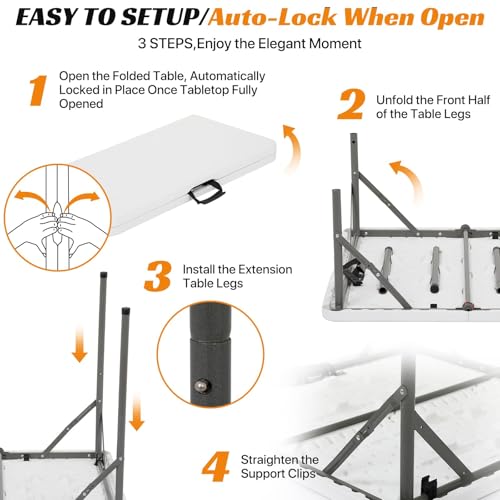 EASY TO SETUP/Auto-Lock When Open

3 STEPS,Enjoy the Elegant Moment

1 Open the Folded Table, Automatically Locked in Place Once Tabletop Fully Opened

2 Unfold the Front Half of the Table Legs

3 Install the Extension Table Legs

4 Straighten the Support Clips