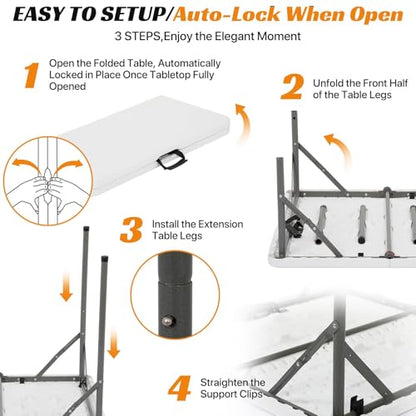 EASY TO SETUP/Auto-Lock When Open

3 STEPS,Enjoy the Elegant Moment

1 Open the Folded Table, Automatically Locked in Place Once Tabletop Fully Opened

2 Unfold the Front Half of the Table Legs

3 Install the Extension Table Legs

4 Straighten the Support Clips