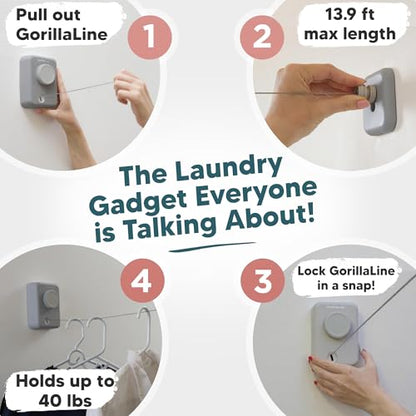 Pull out GorillaLine

1

2

13.9 ft max length

The Laundry Gadget Everyone is Talking About!

4

3

Lock GorillaLine in a snap!

Holds up to 40 lbs