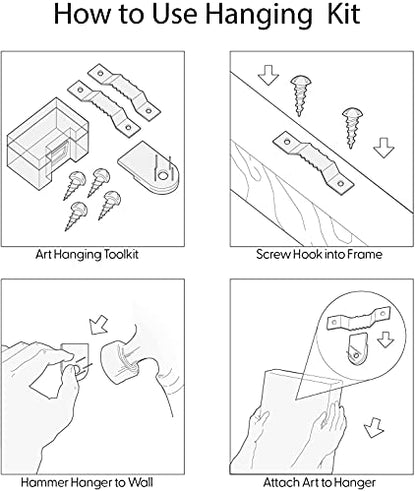 How to Use Hanging Kit

Art Hanging Toolkit

Screw Hook into Frame

Hammer Hanger to Wall

Attach Art to Hanger