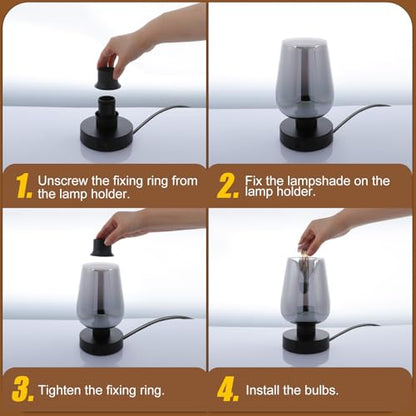 1. Unscrew the fixing ring from the lamp holder.

2. Fix the lampshade on the lamp holder.

3. Tighten the fixing ring.

4. Install the bulbs.