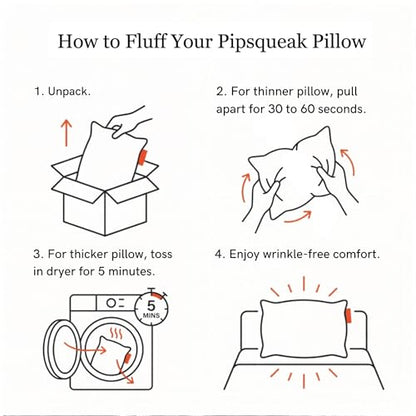 How to Fluff Your Pipsqueak Pillow

1. Unpack.

2. For thinner pillow, pull apart for 30 to 60 seconds.

3. For thicker pillow, toss in dryer for 5 minutes.

5 MINS

4. Enjoy wrinkle-free comfort.