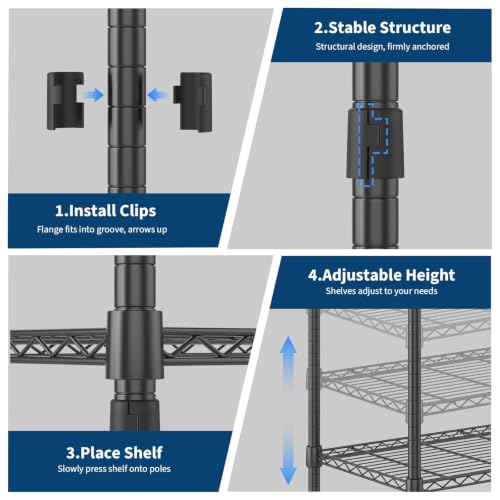 1.Install Clips
Flange fits into groove, arrows up

2.Stable Structure
Structural design, firmly anchored

3.Place Shelf
Slowly press shelf onto poles

4.Adjustable Height
Shelves adjust to your needs