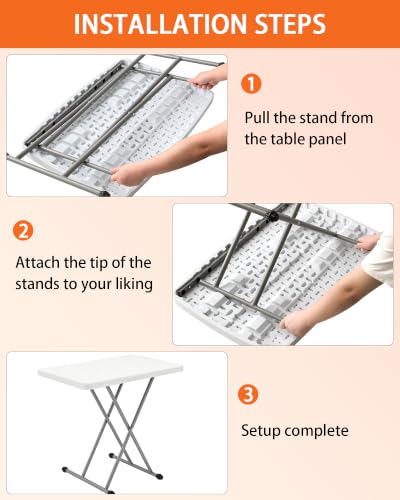 INSTALLATION STEPS

1

Pull the stand from the table panel

2

Attach the tip of the stands to your liking

3

Setup complete