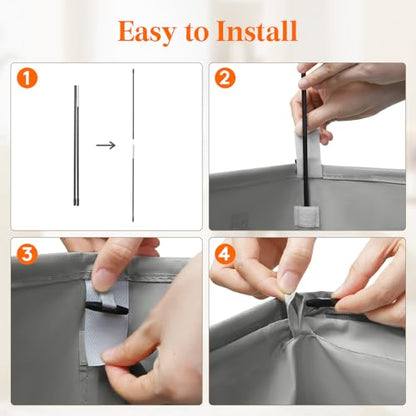 Easy to Install

1

2

3

4